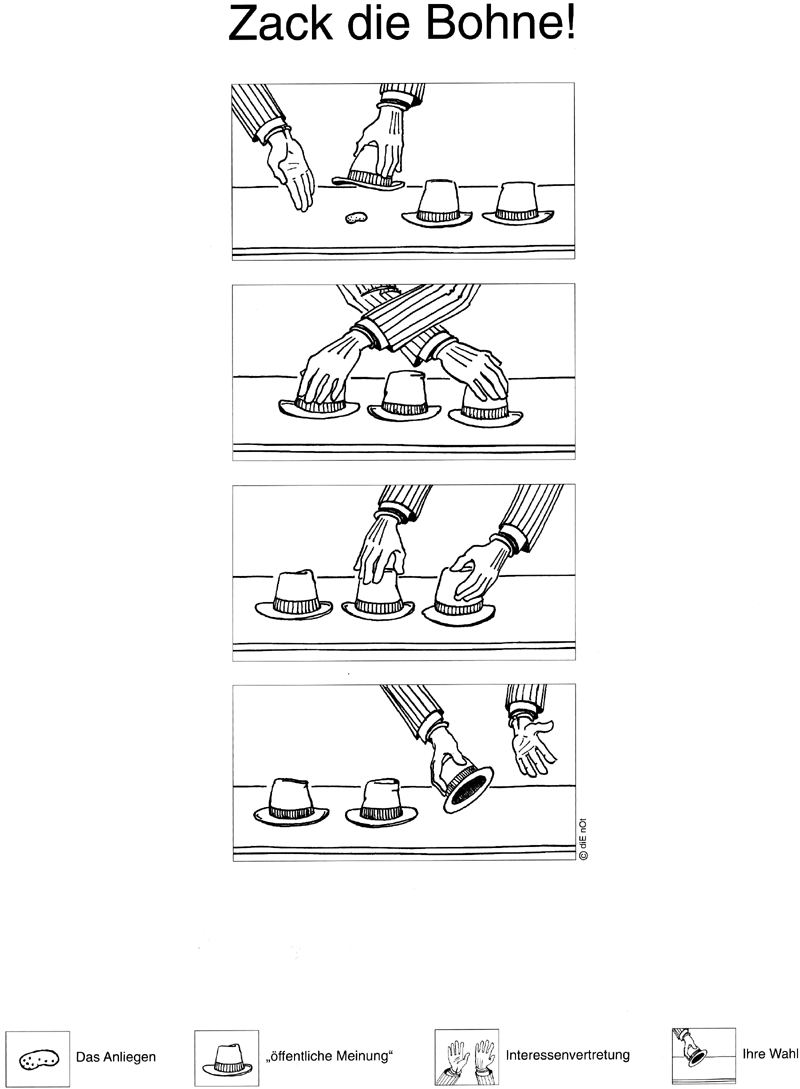 Zack die Bohne!

© diE nOt

Das Anliegen

„öffentliche Meinung“

Interessenvertretung

Ihre Wahl